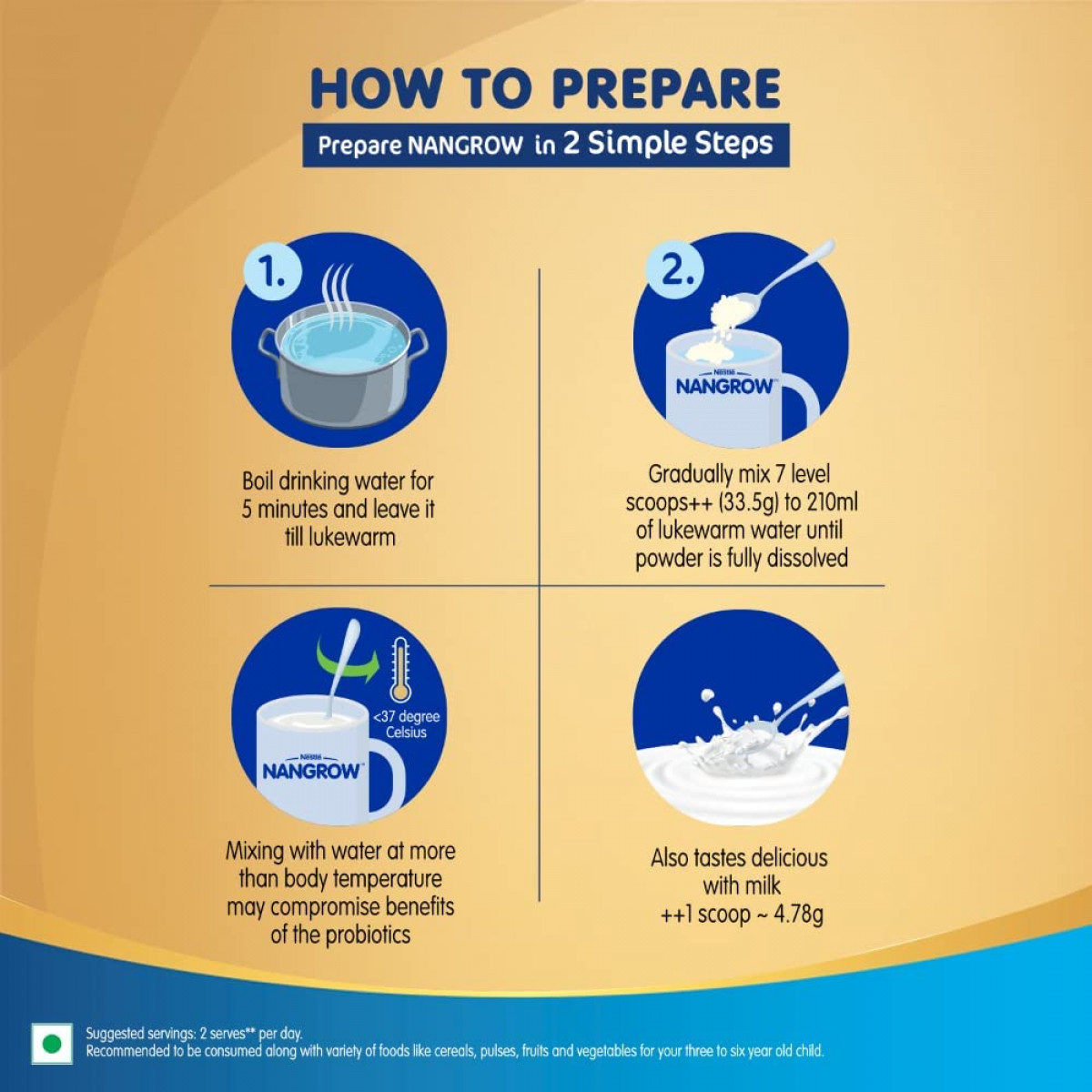 HOW TO PREPARE

Prepare NANGROW in 2 Simple Steps

1.

Boil drinking water for 5 minutes and leave it till lukewarm

2.

Nestlé NANGROW

Gradually mix 7 level scoops++ (33.5g) to 210ml of lukewarm water until powder is fully dissolved

<37 degree Celsius

Nestlé NANGROW

Mixing with water at more than body temperature may compromise benefits of the probiotics

Also tastes delicious with milk
++1 scoop ~ 4.78g

Suggested servings: 2 serves** per day.
Recommended to be consumed along with variety of foods like cereals, pulses, fruits and vegetables for your three to six year old child.