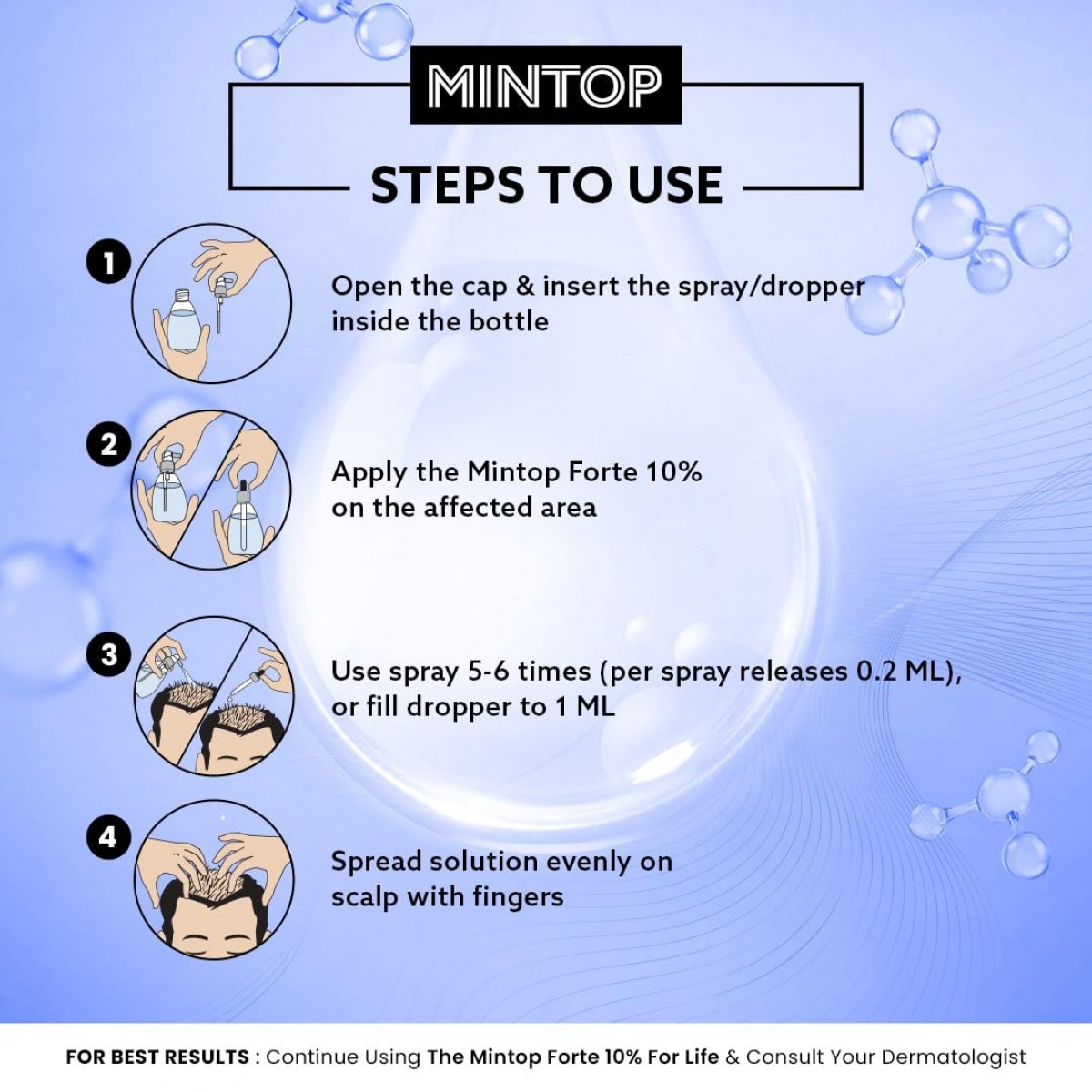 MINTOP

STEPS TO USE

1

Open the cap & insert the spray/dropper inside the bottle

2

Apply the Mintop Forte 10% on the affected area

3

Use spray 5-6 times (per spray releases 0.2 ML), or fill dropper to 1 ML

4

Spread solution evenly on scalp with fingers

FOR BEST RESULTS : Continue Using The Mintop Forte 10% For Life & Consult Your Dermatologist